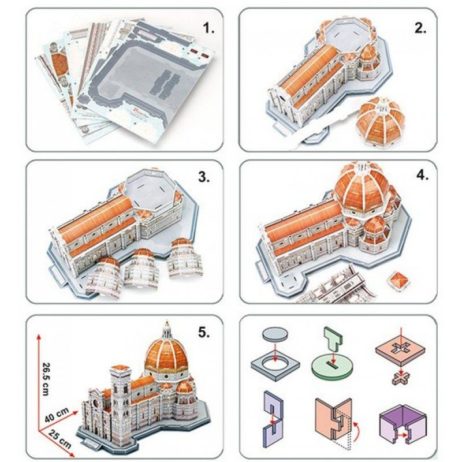 1.

2.

3.

4.

5.

26.5 cm

40 cm

25 cm